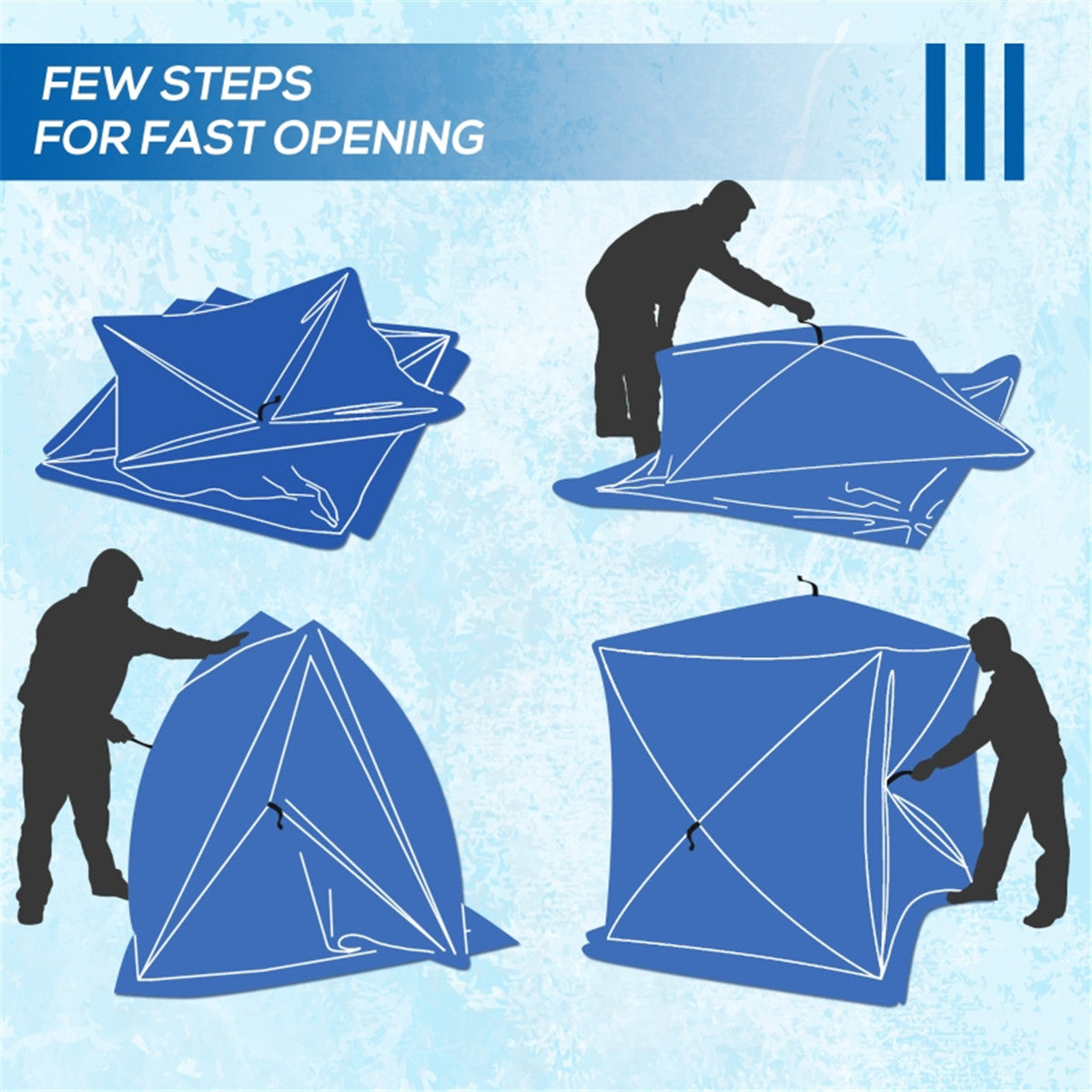 FEW STEPS
FOR FAST OPENING