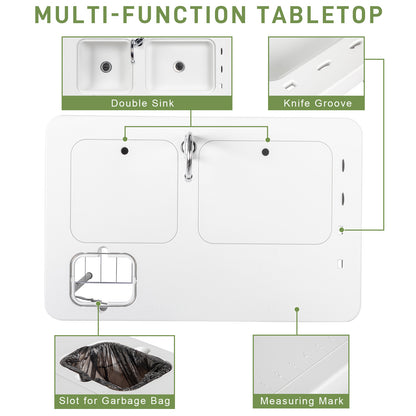 MULTI-FUNCTION TABLETOP

Double Sink

Knife Groove

Slot for Garbage Bag

Measuring Mark