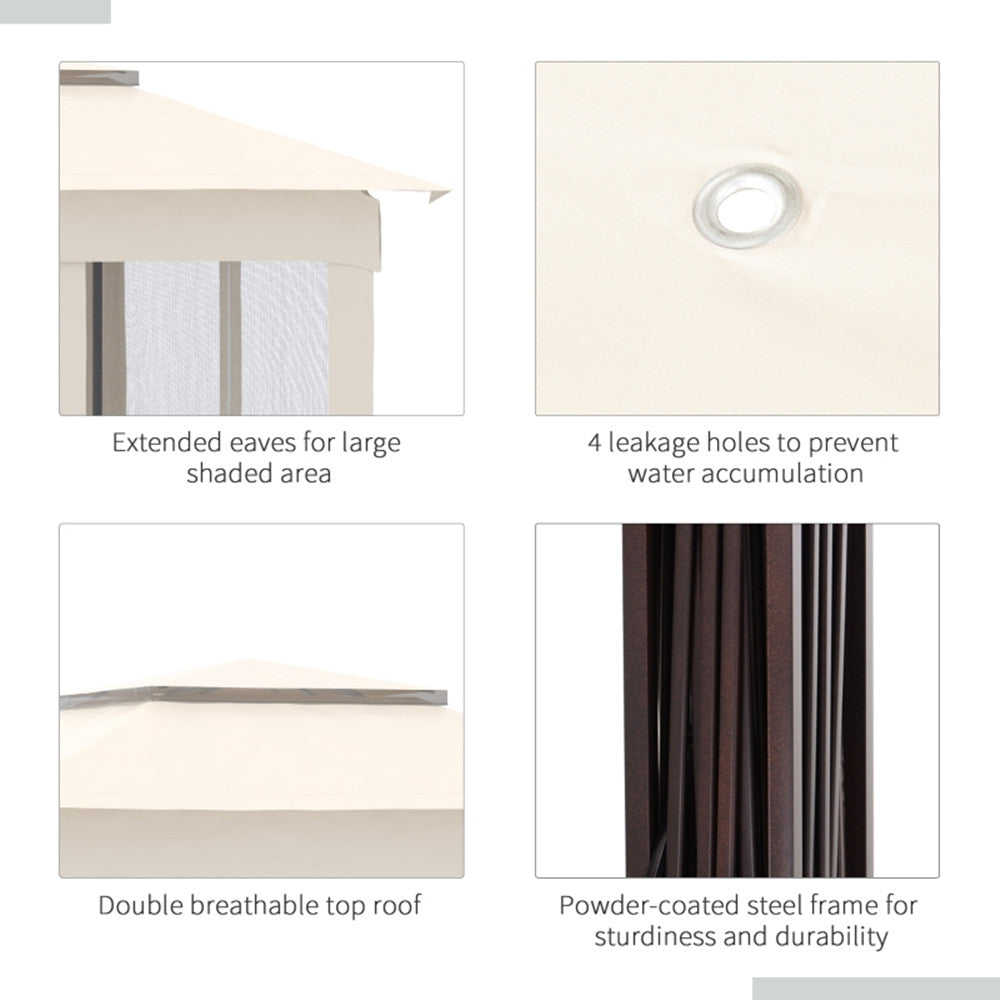 Extended eaves for large shaded area

4 leakage holes to prevent water accumulation

Double breathable top roof

Powder-coated steel frame for sturdiness and durability