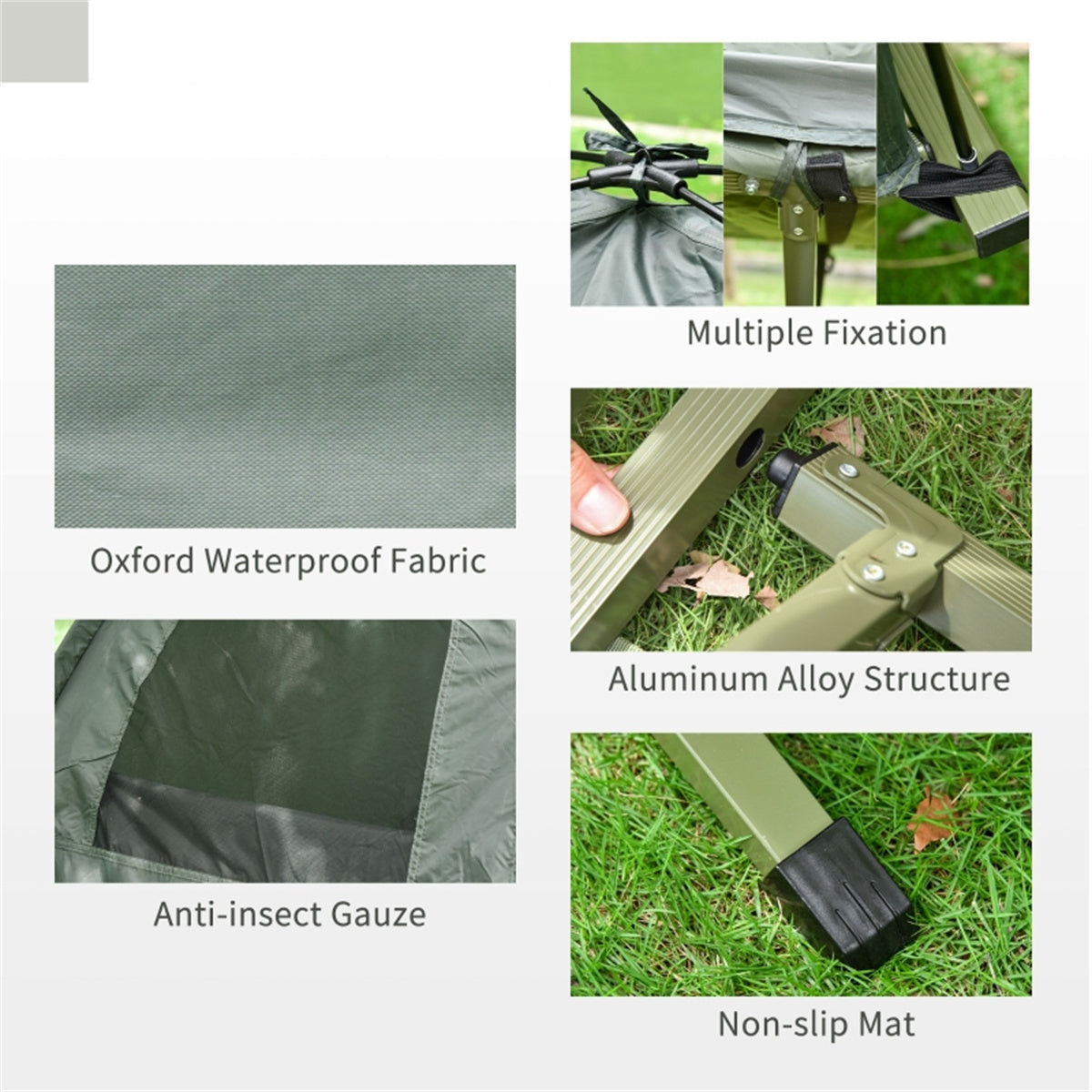 Oxford Waterproof Fabric

Anti-insect Gauze

Multiple Fixation

Aluminum Alloy Structure

Non-slip Mat