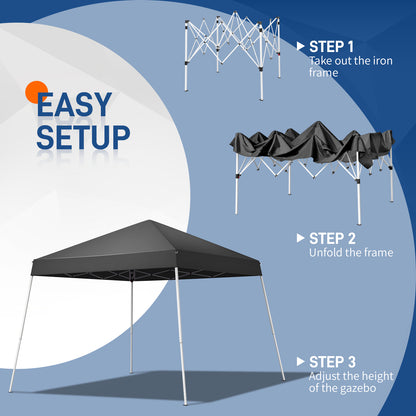 EASY SETUP

STEP 1
Take out the iron frame

STEP 2
Unfold the frame

STEP 3
Adjust the height of the gazebo