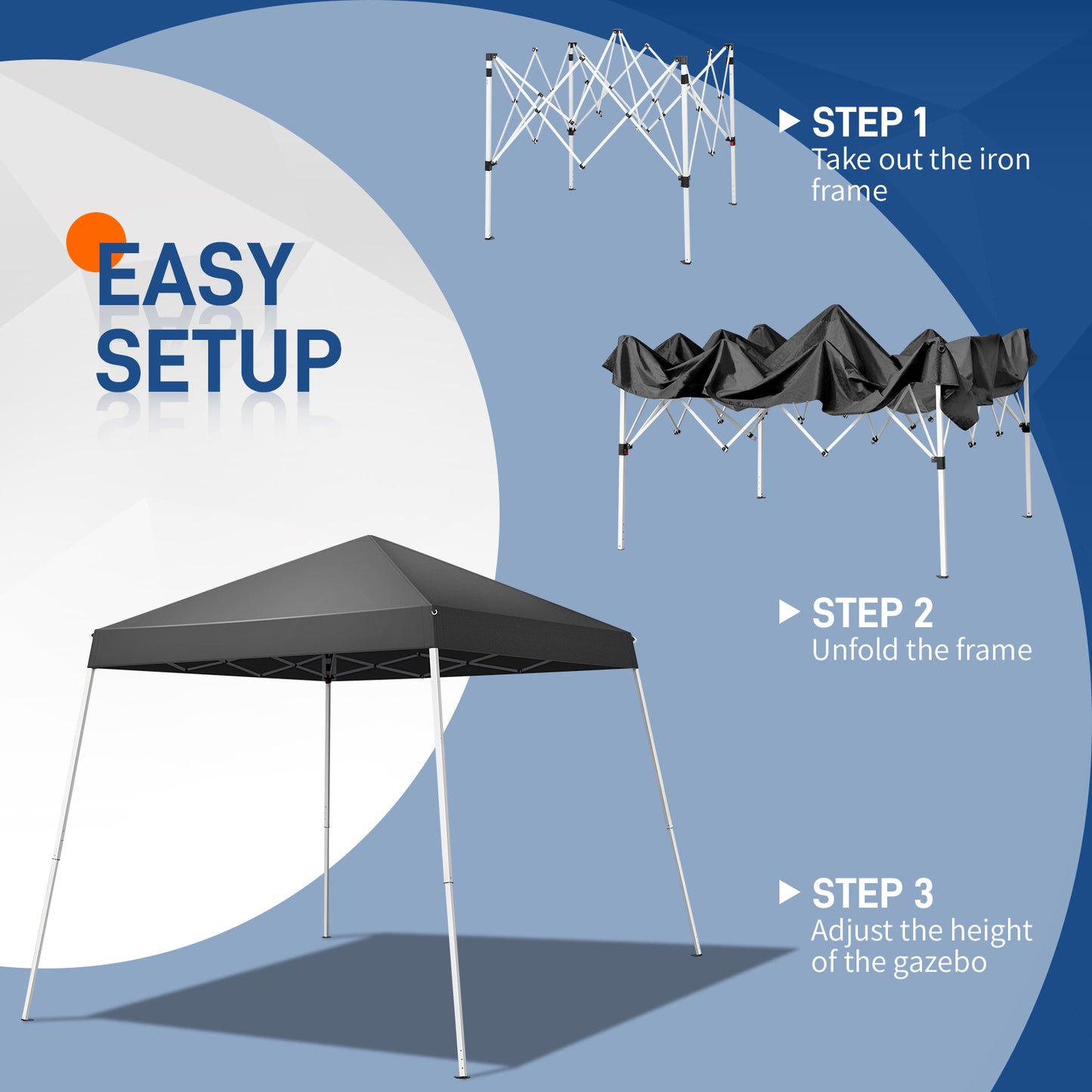 EASY SETUP

STEP 1
Take out the iron frame

STEP 2
Unfold the frame

STEP 3
Adjust the height of the gazebo