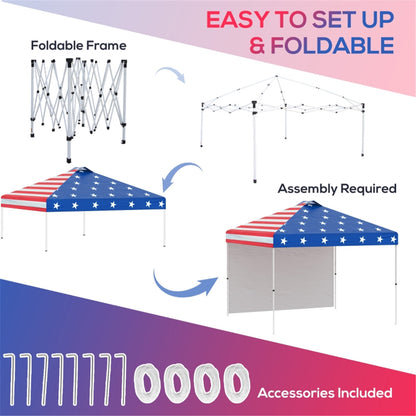 EASY TO SET UP & FOLDABLE

Foldable Frame

Assembly Required

Accessories Included