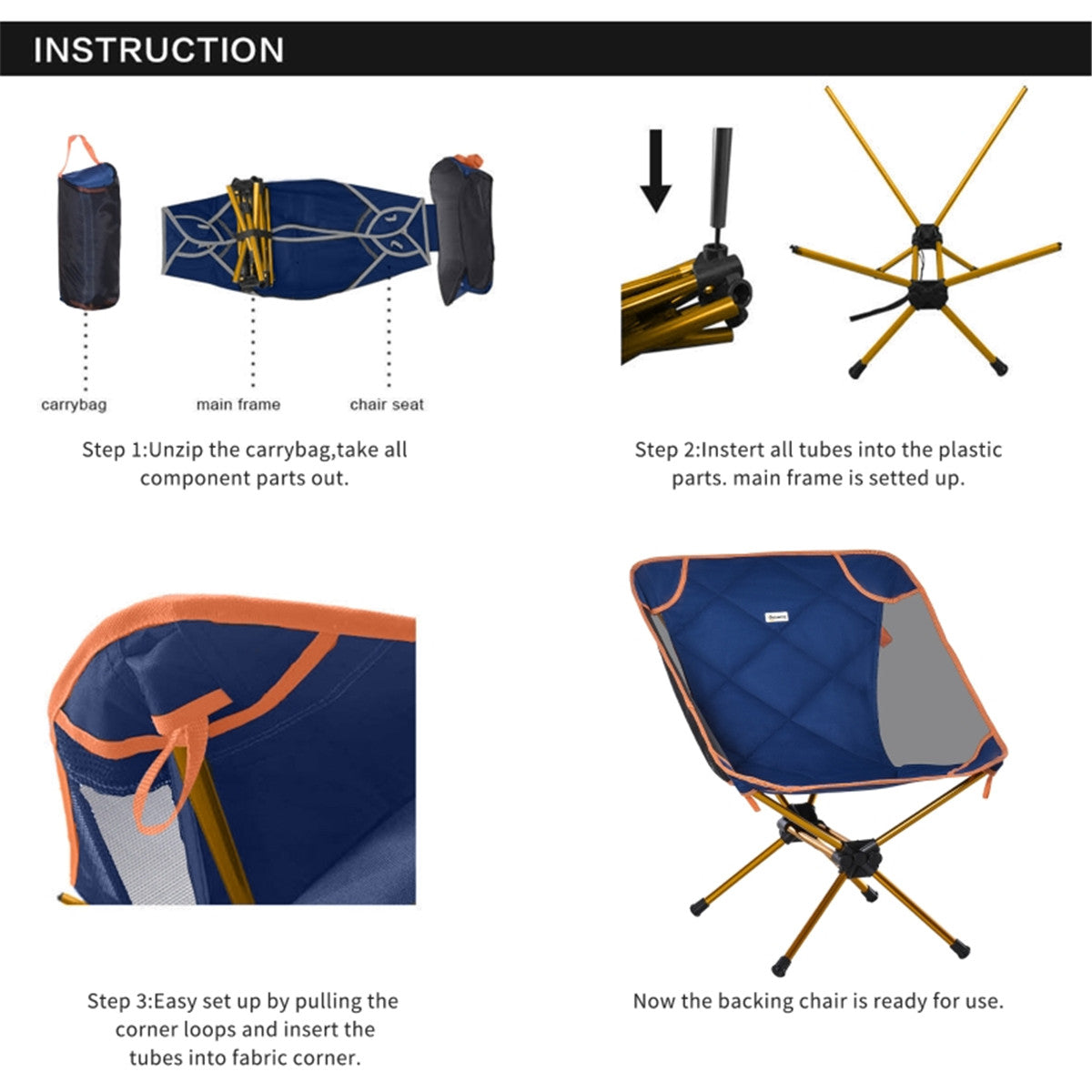 INSTRUCTION

carrybag

main frame

chair seat

Step 1:Unzip the carrybag,take all component parts out.

Step 2:Instert all tubes into the plastic parts. main frame is setted up.

Step 3:Easy set up by pulling the corner loops and insert the tubes into fabric corner.

Now the backing chair is ready for use.