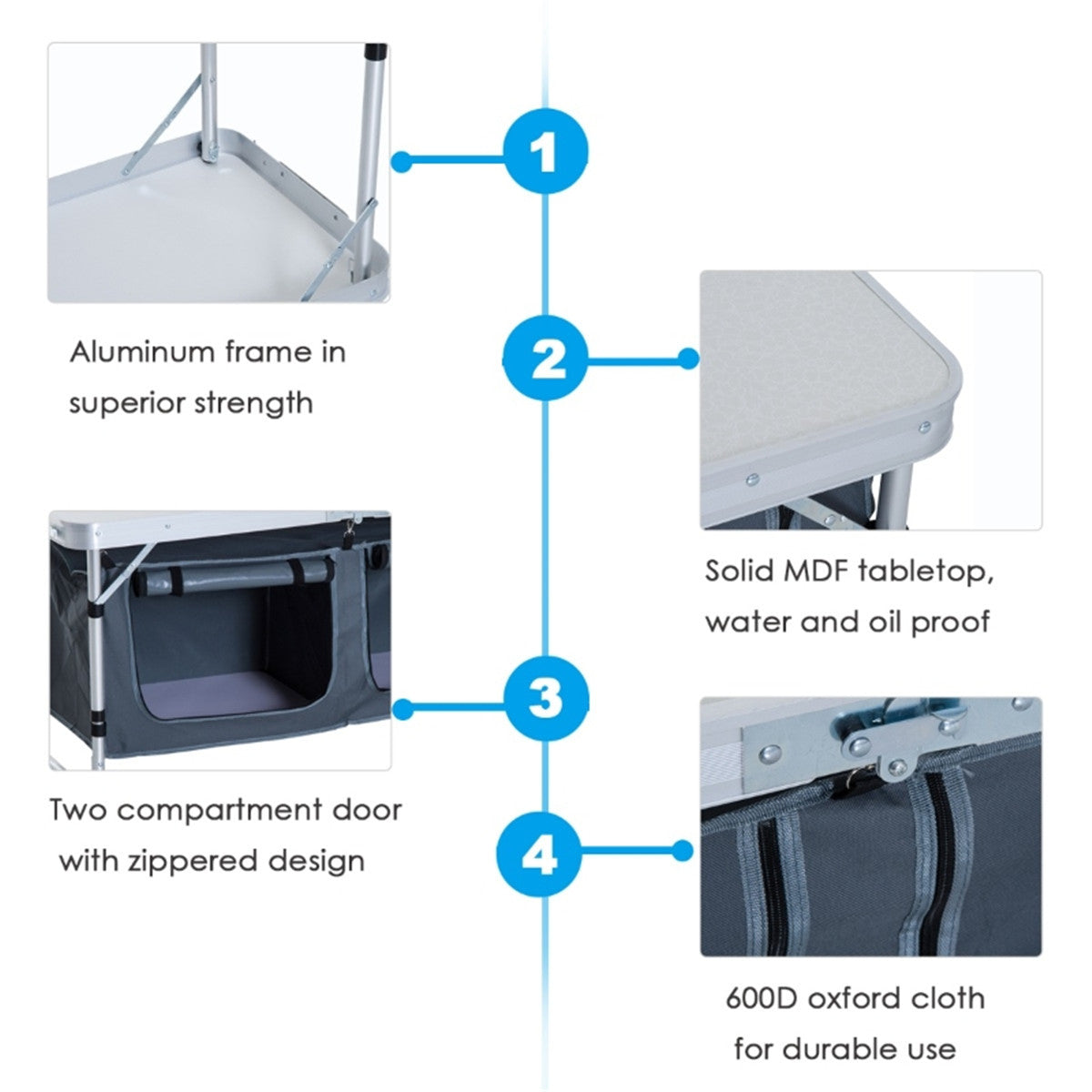 1

Aluminum frame in superior strength

2

Solid MDF tabletop, water and oil proof

3

Two compartment door with zippered design

4

600D oxford cloth for durable use