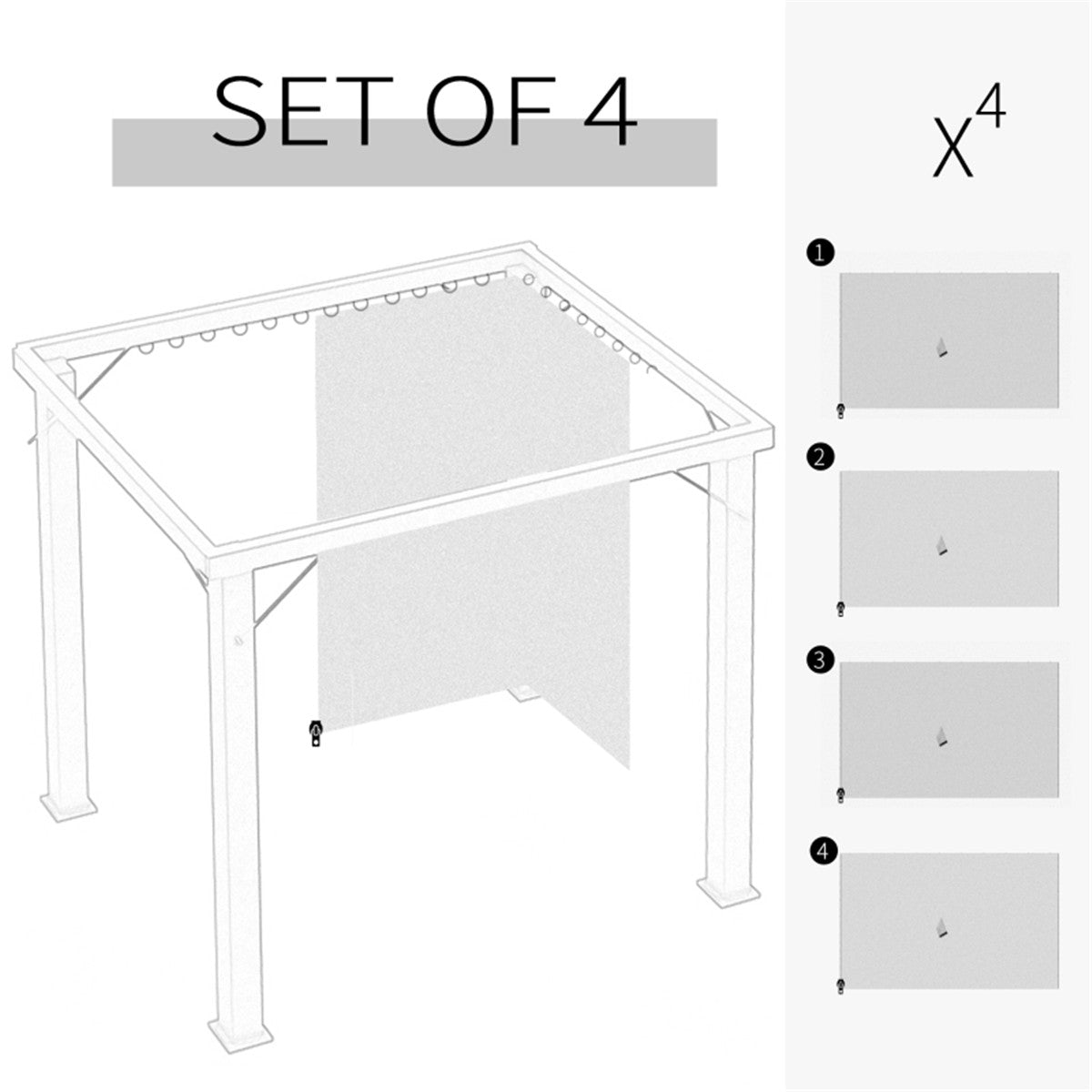 SET OF 4

$X^4$

1

2

3

4