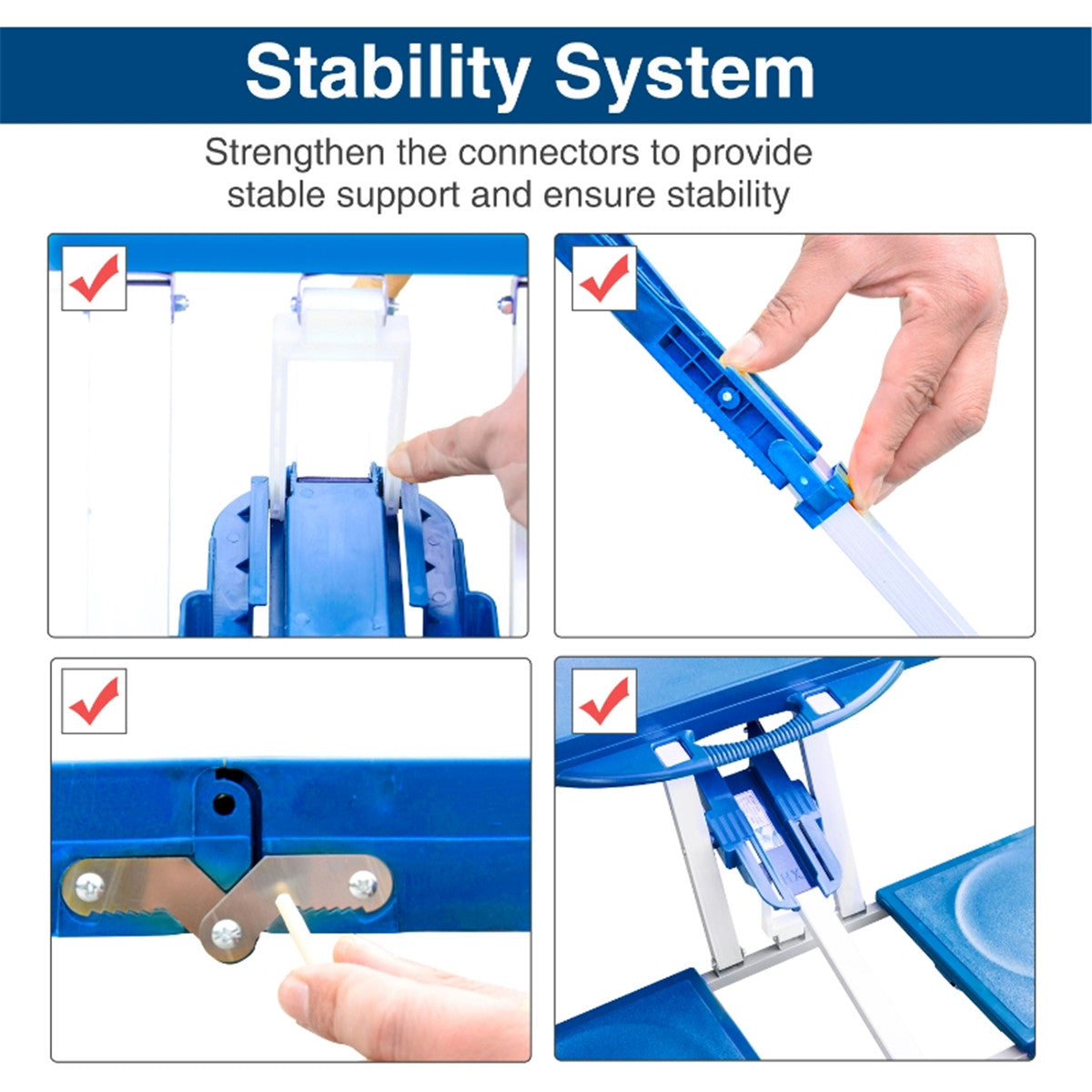 Stability System

Strengthen the connectors to provide stable support and ensure stability