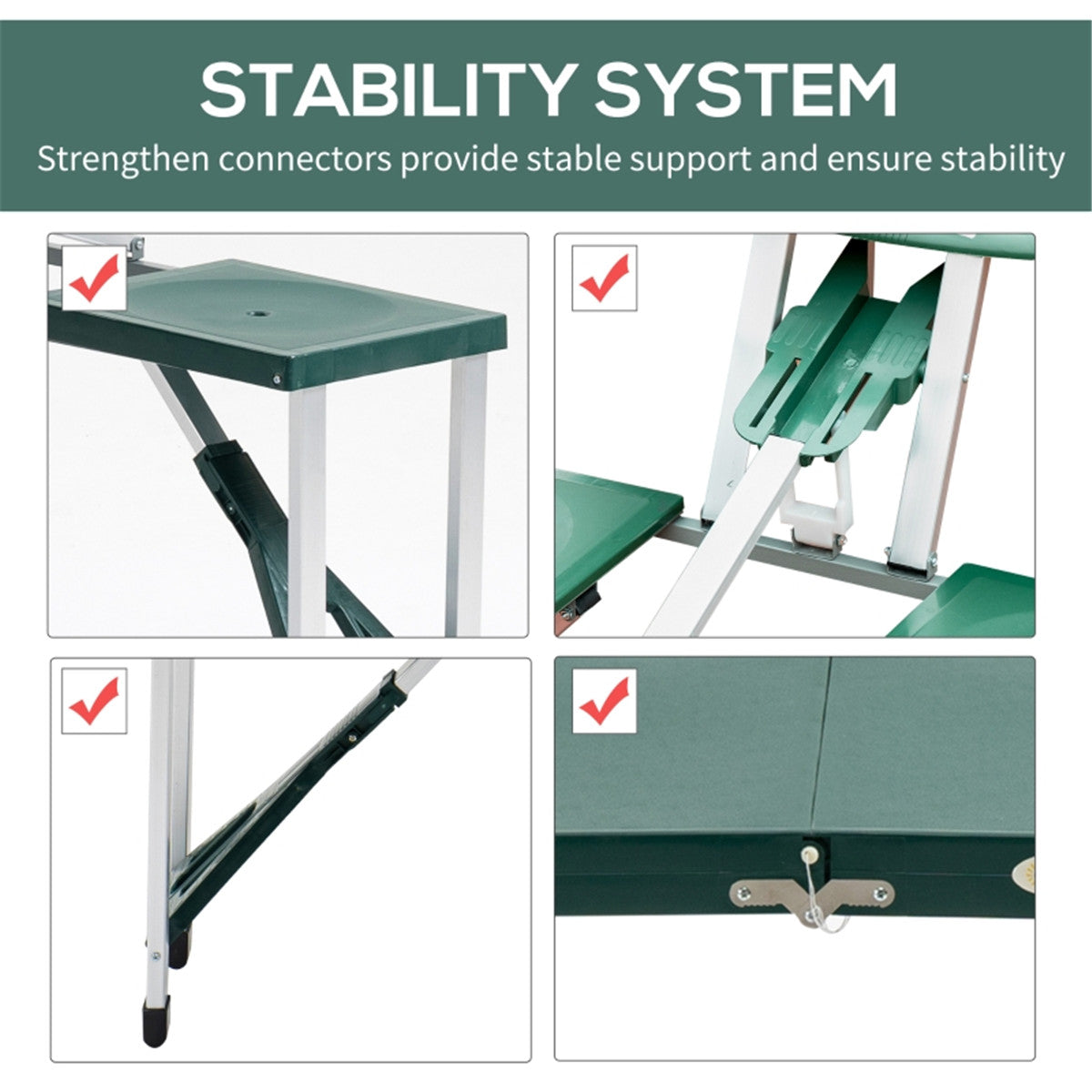 STABILITY SYSTEM

Strengthen connectors provide stable support and ensure stability