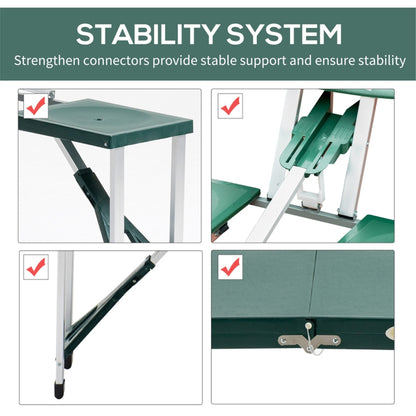 STABILITY SYSTEM
Strengthen connectors provide stable support and ensure stability