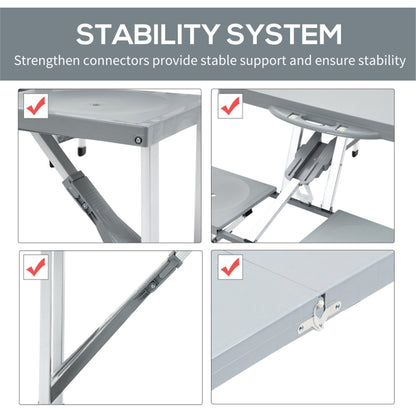 STABILITY SYSTEM

Strengthen connectors provide stable support and ensure stability