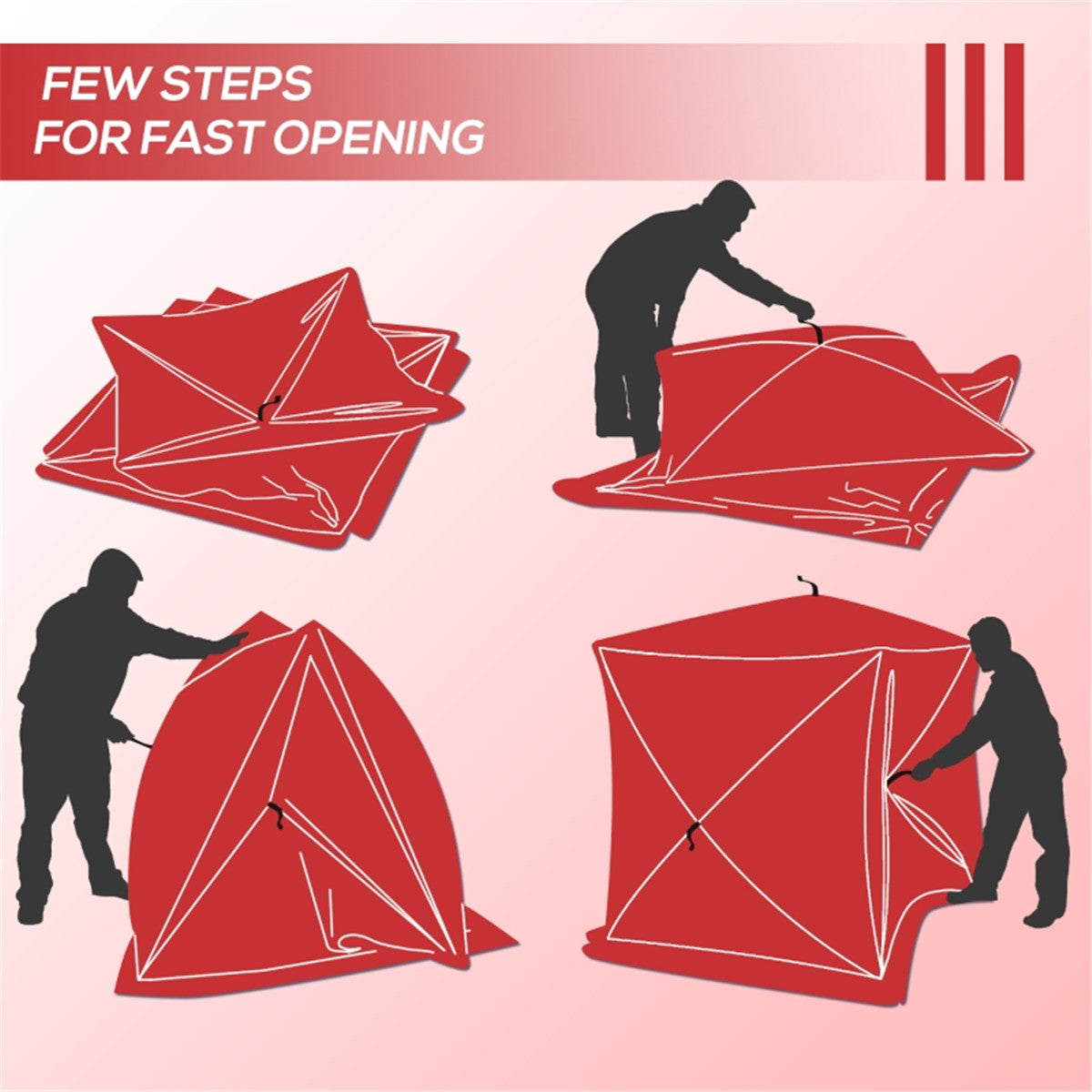 FEW STEPS
FOR FAST OPENING