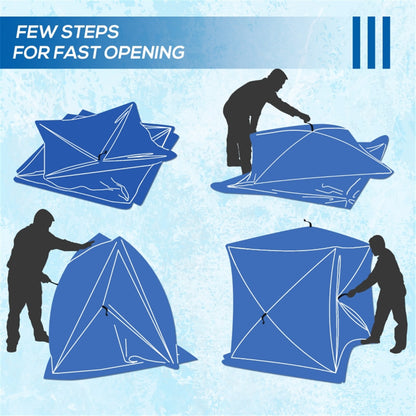 FEW STEPS
FOR FAST OPENING