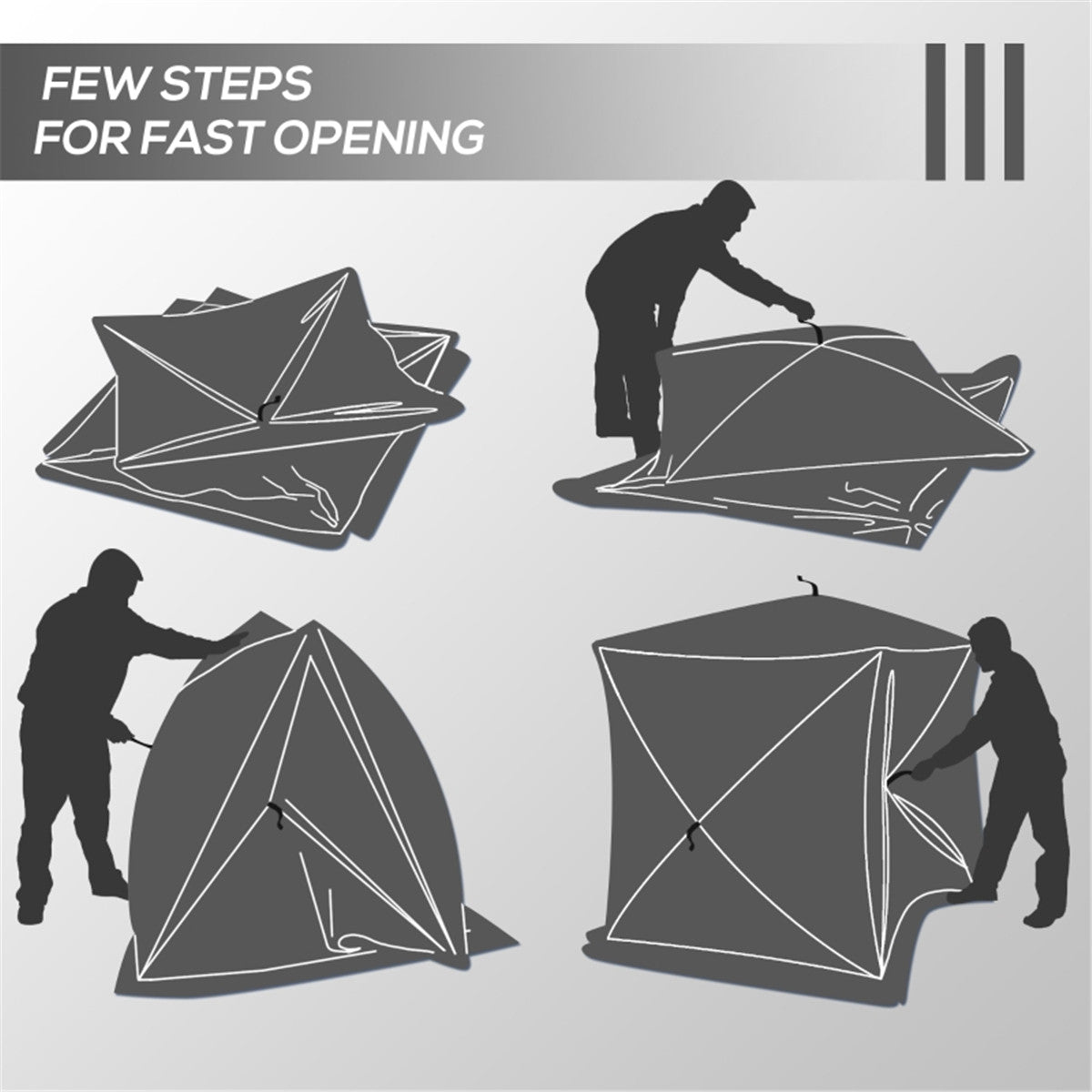 FEW STEPS
FOR FAST OPENING