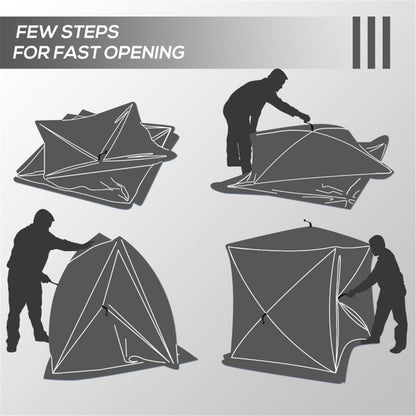 FEW STEPS
FOR FAST OPENING